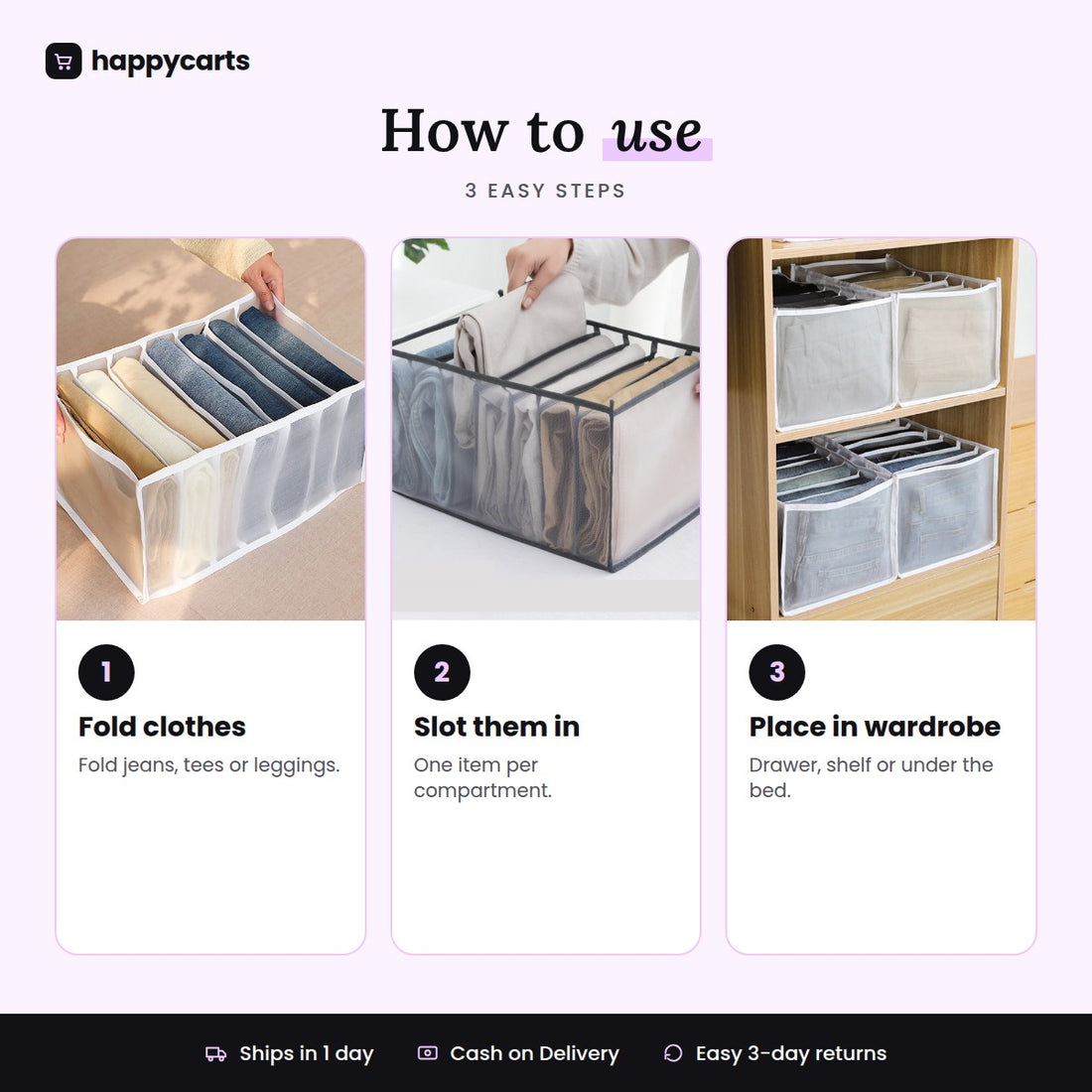 happycarts

How to use

3 EASY STEPS

1

Fold clothes

Fold jeans, tees or leggings.

2

Slot them in

One item per compartment.

3

Place in wardrobe

Drawer, shelf or under the bed.

Ships in 1 day Cash on Delivery Easy 3-day returns