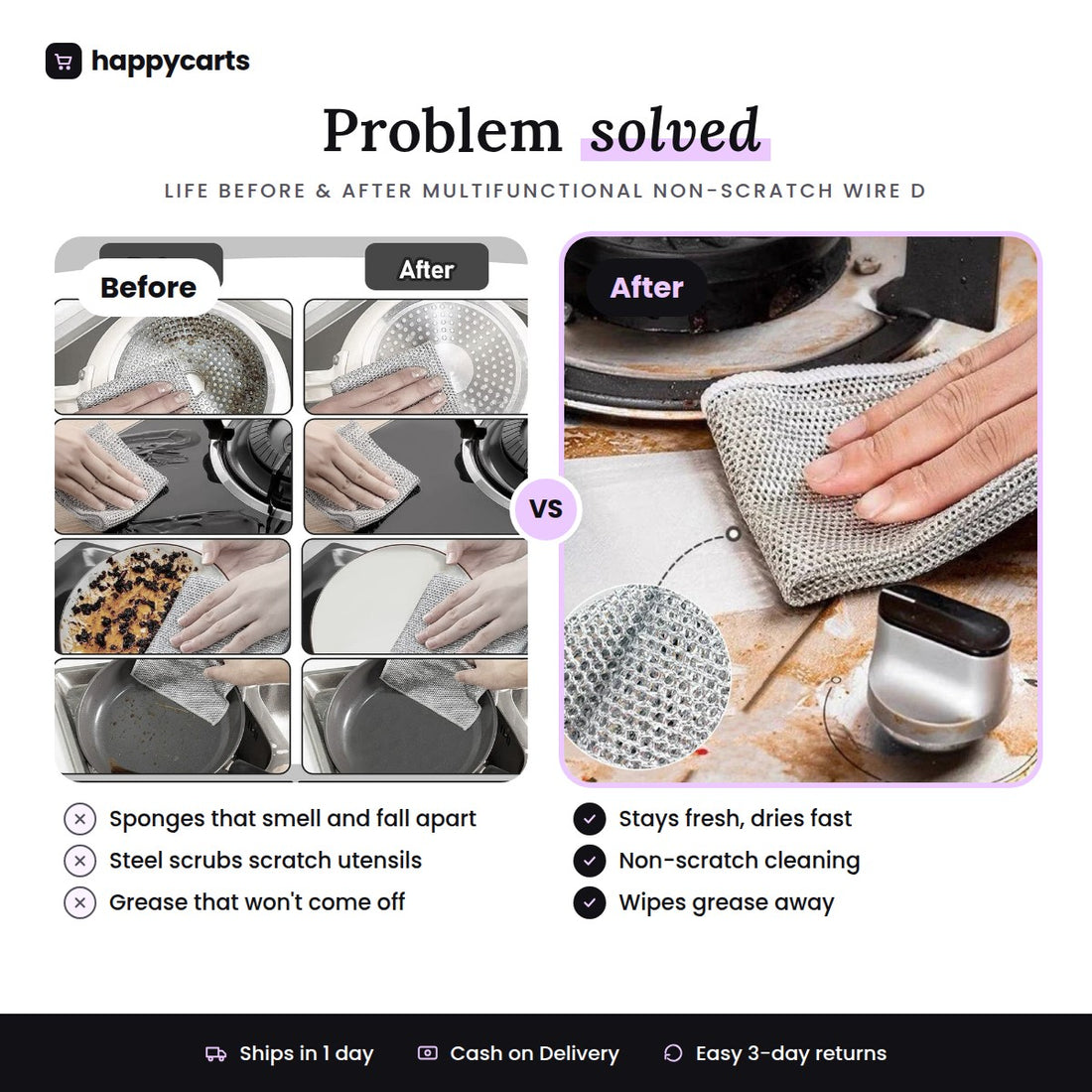 happycarts

Problem solved

LIFE BEFORE & AFTER MULTIFUNCTIONAL NON-SCRATCH WIRE D

Before

After

VS

After

Sponges that smell and fall apart

Steel scrubs scratch utensils

Grease that won't come off

Stays fresh, dries fast

Non-scratch cleaning

Wipes grease away

Ships in 1 day

Cash on Delivery

Easy 3-day returns