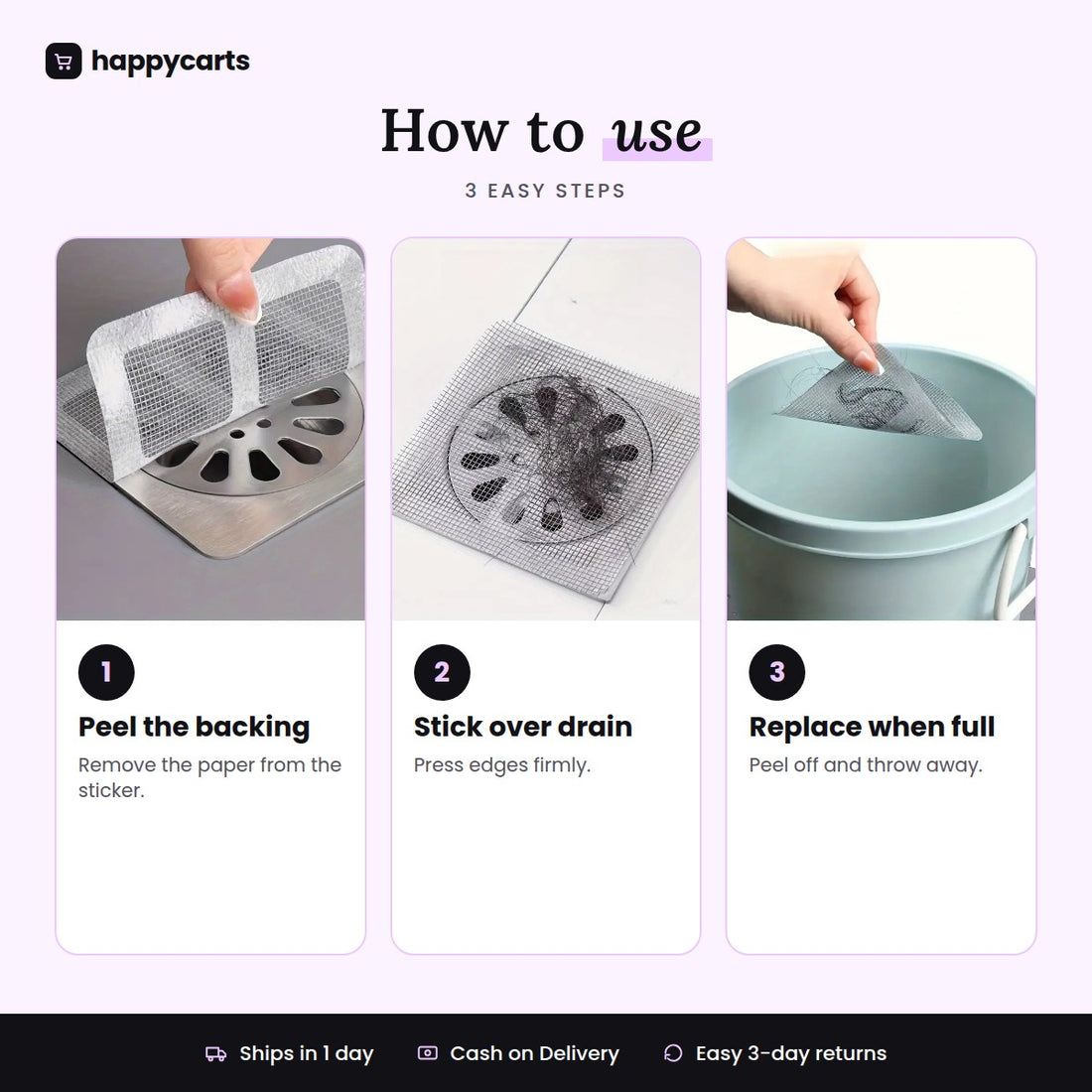 happycarts

How to use

3 EASY STEPS

1

Peel the backing

Remove the paper from the sticker.

2

Stick over drain

Press edges firmly.

3

Replace when full

Peel off and throw away.

Ships in 1 day   Cash on Delivery   Easy 3-day returns