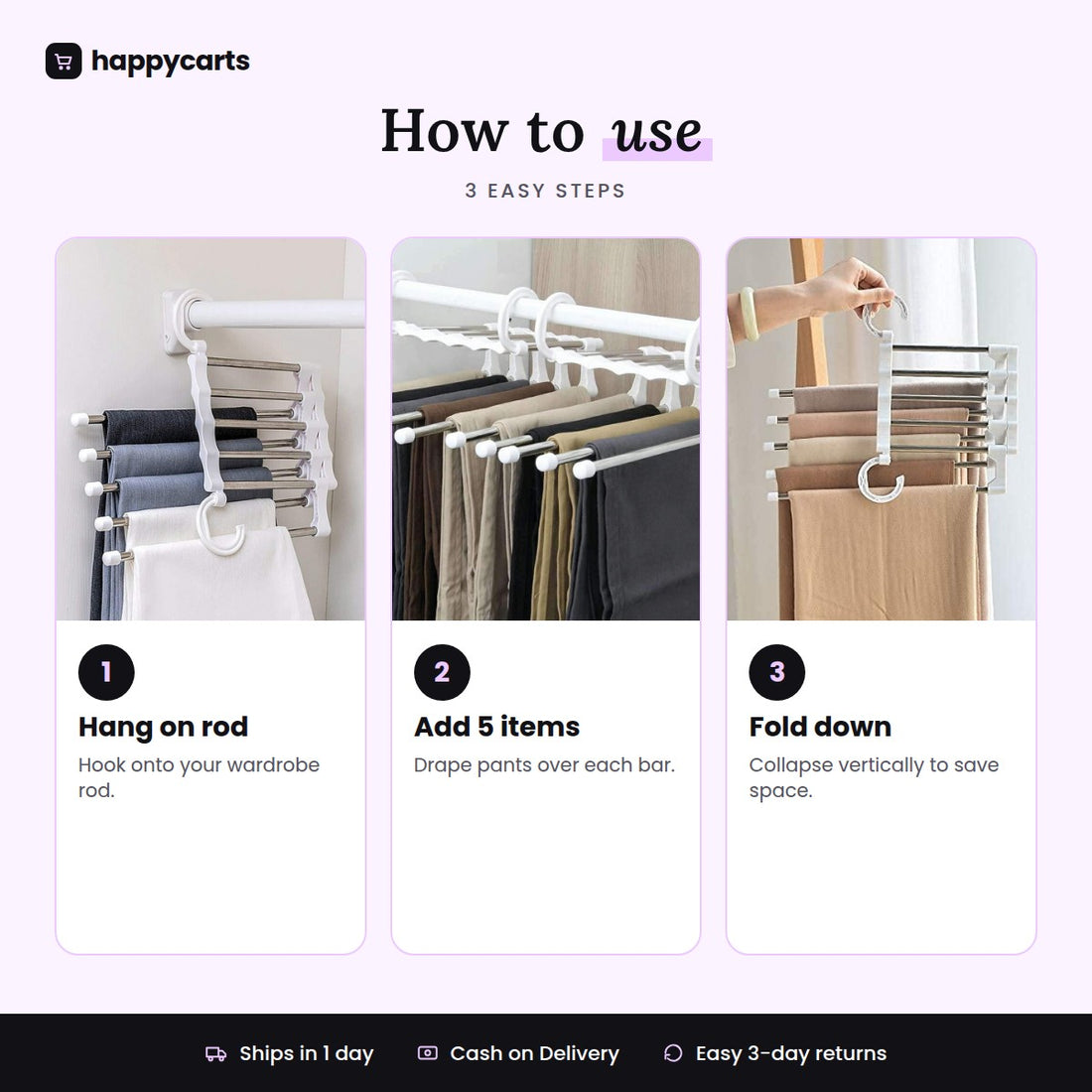 happycarts

How to use

3 EASY STEPS

1
Hang on rod
Hook onto your wardrobe rod.

2
Add 5 items
Drape pants over each bar.

3
Fold down
Collapse vertically to save space.

Ships in 1 day Cash on Delivery Easy 3-day returns