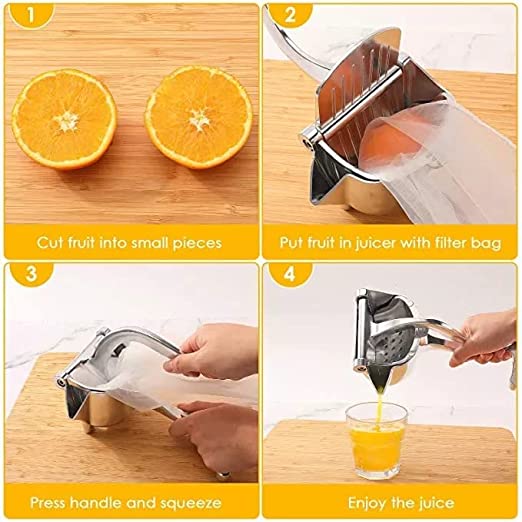 1
Cut fruit into small pieces

2
Put fruit in juicer with filter bag

3
Press handle and squeeze

4
Enjoy the juice